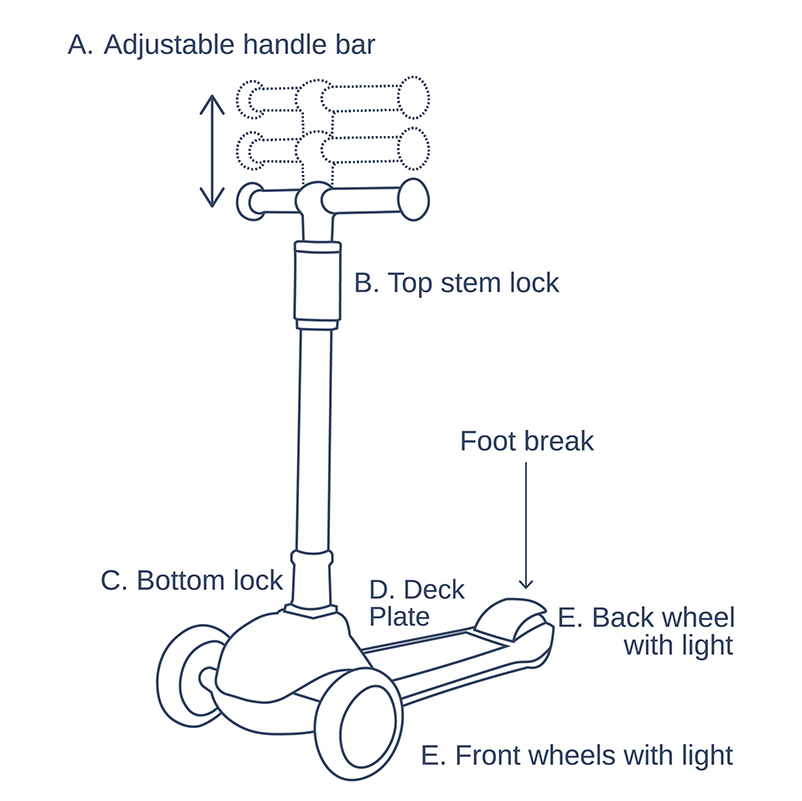 A. Adjustable handle bar

B. Top stem lock

Foot break

C. Bottom lock

D. Deck Plate

E. Back wheel with light

E. Front wheels with light